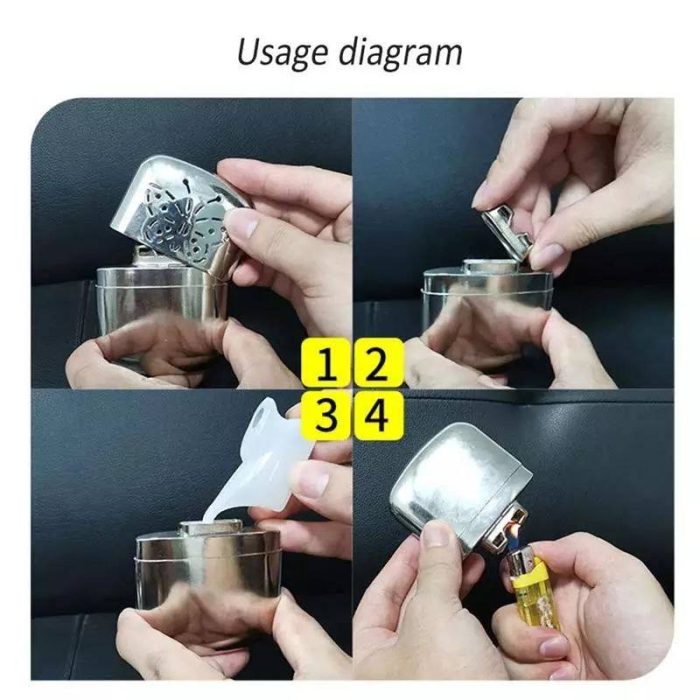 Usage diagram

1 2
3 4